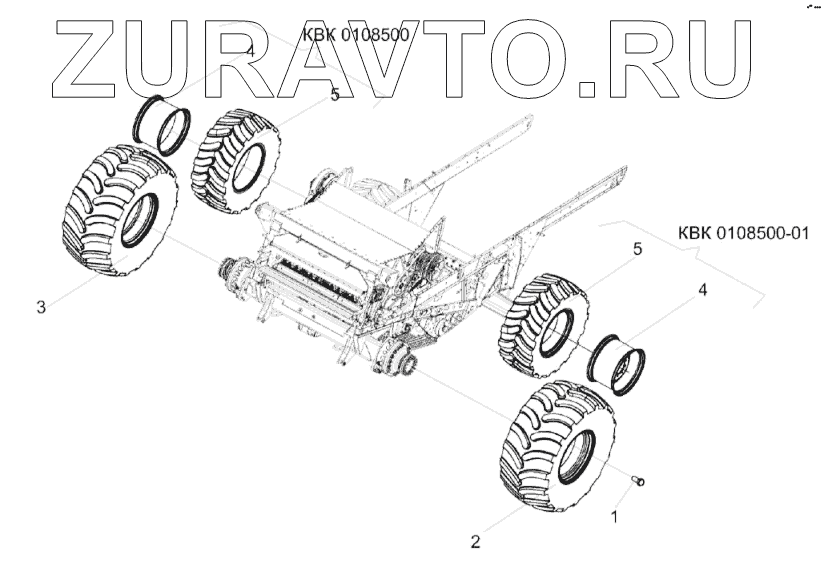 ZURAVTO.RU

КВК 0108500

4

5

КВК 0108500-01

5

4

3

1

2