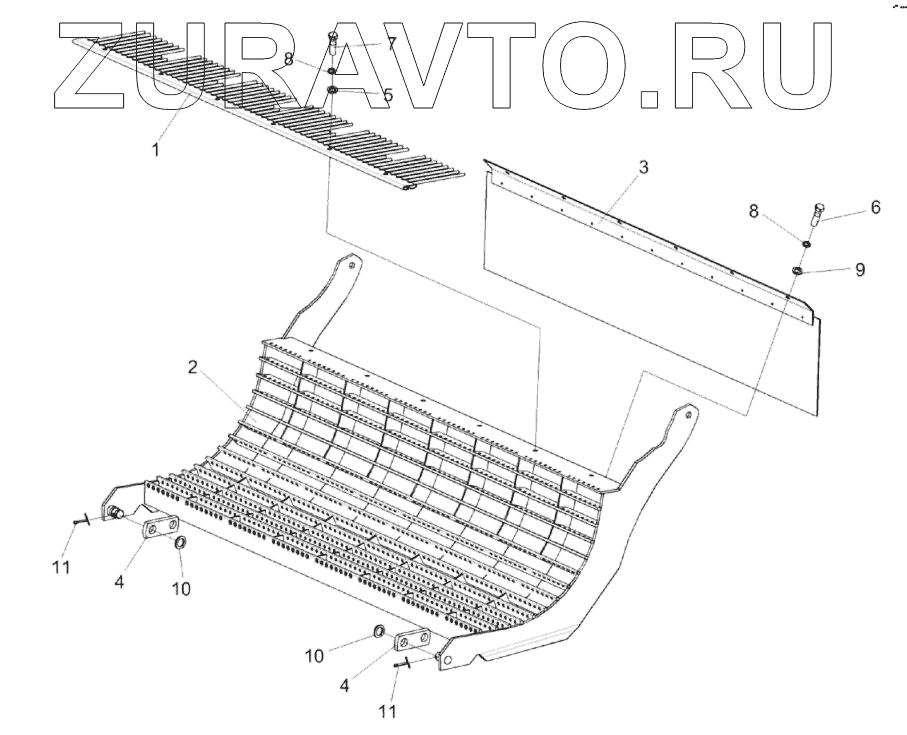 ZURAVTO.RU

7
8
5
1
3
8
6
9
2
11
4
10
10
4
11