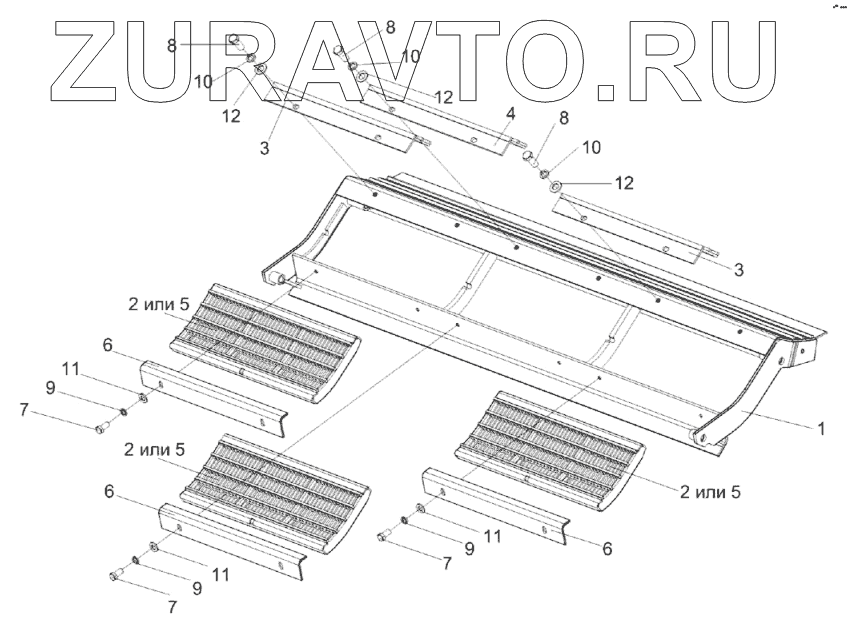 ZURAVTO.RU

8
10
12
3
8
10
12
4
8
10
12
3
2 или 5
6
11
9
7
1
2 или 5
6
11
9
7
2 или 5
11
9
7
6