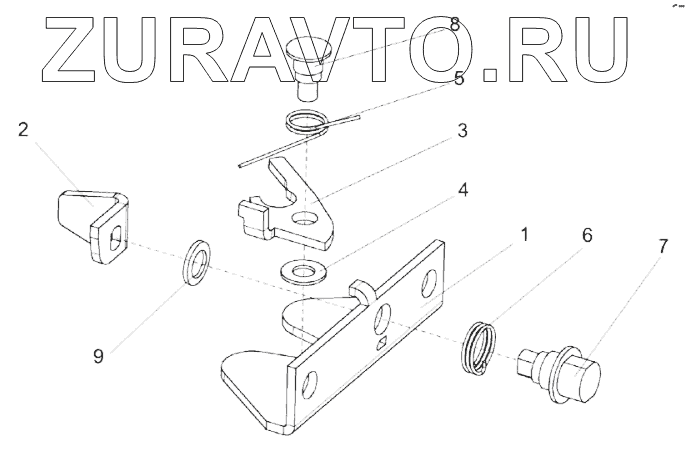 ZURAVTO.RU

8
5
2
3
4
1
6
7
9