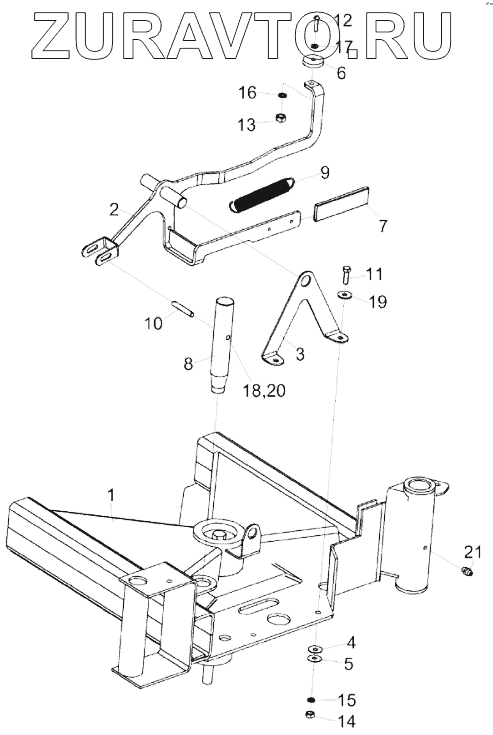 ZURAVTO.RU

12
17
6
16
13
9
2
7
11
19
10
3
8
18,20
1
21
4
5
15
14