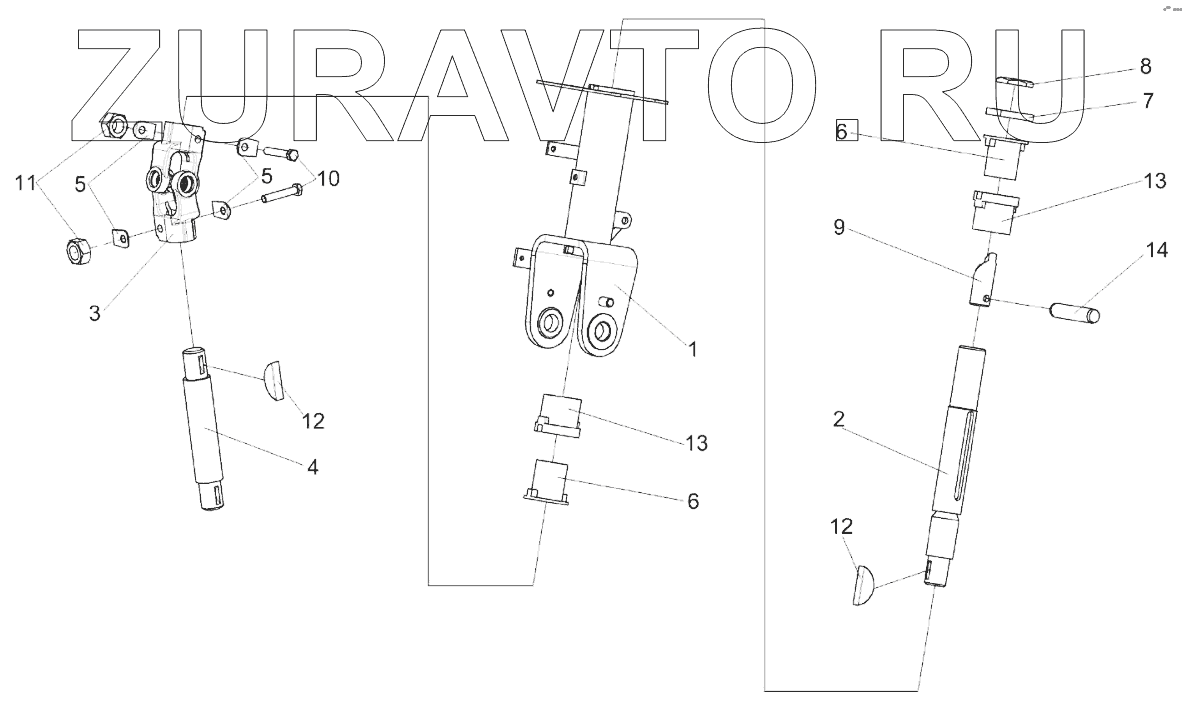 ZURAVTO.RU

8
7
6
13
9
14
11
5
5
10
3
1
12
4
13
6
2
12