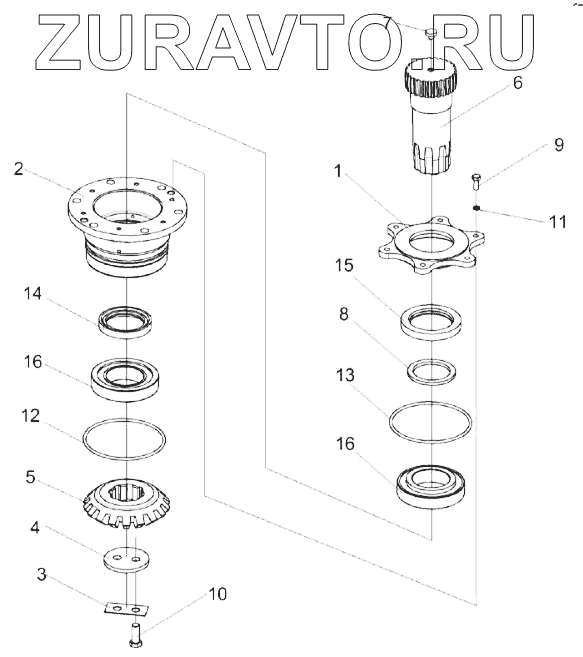 ZURAVTO.RU

7
6
9
2
1
11
15
14
8
16
13
12
16
5
4
3
10