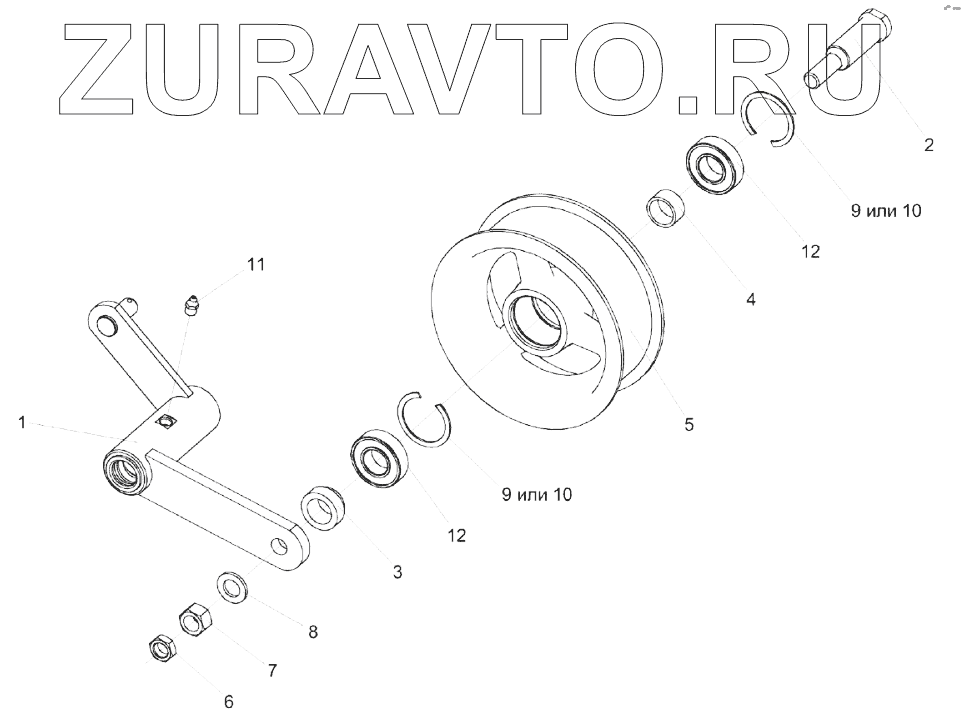 ZURAVTO.RU

2

9 или 10

12

4

11

5

1

9 или 10

12

3

8

7

6