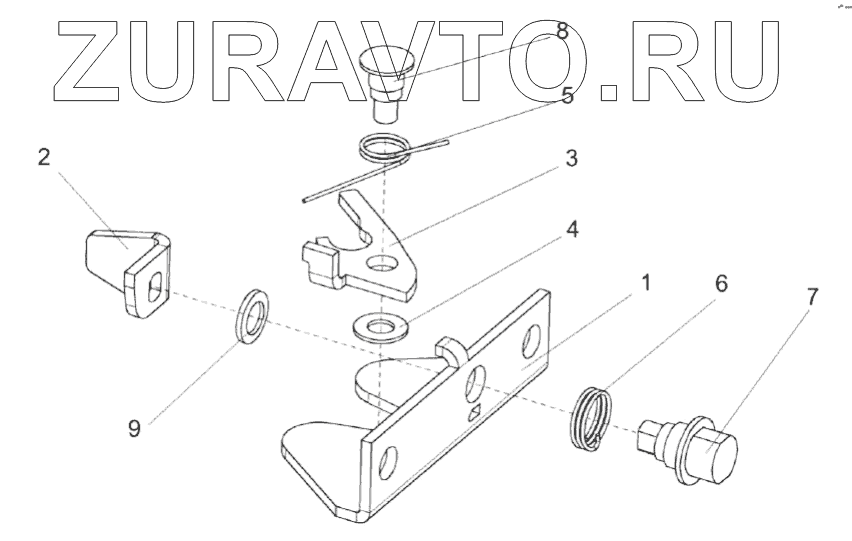 ZURAVTO.RU

8
5
2
3
4
1
6
7
9