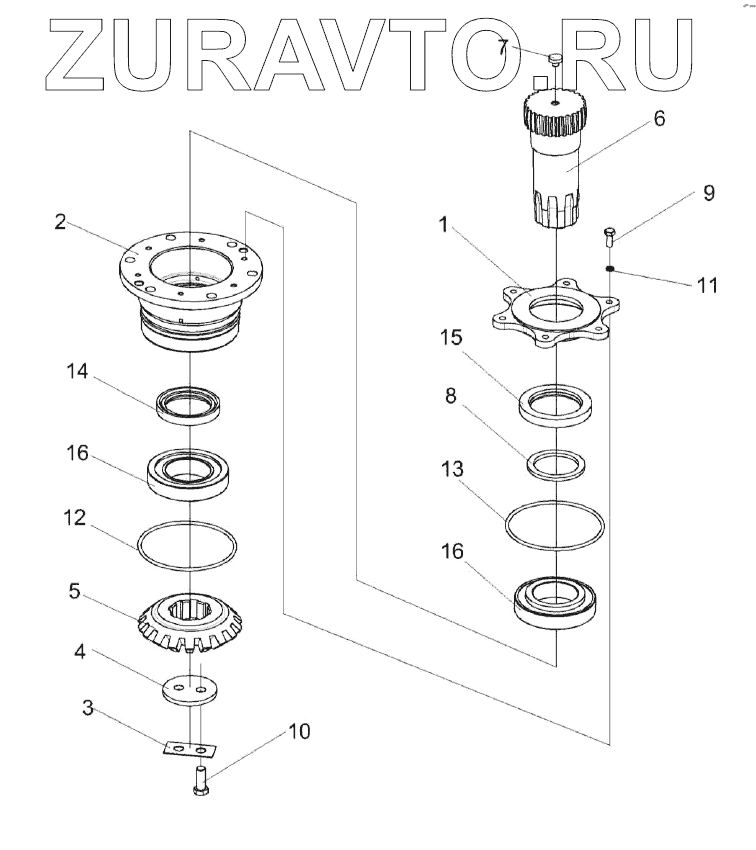 ZURAVTO.RU

7
6
9
2
1
11
15
14
8
16
13
12
16
5
4
3
10