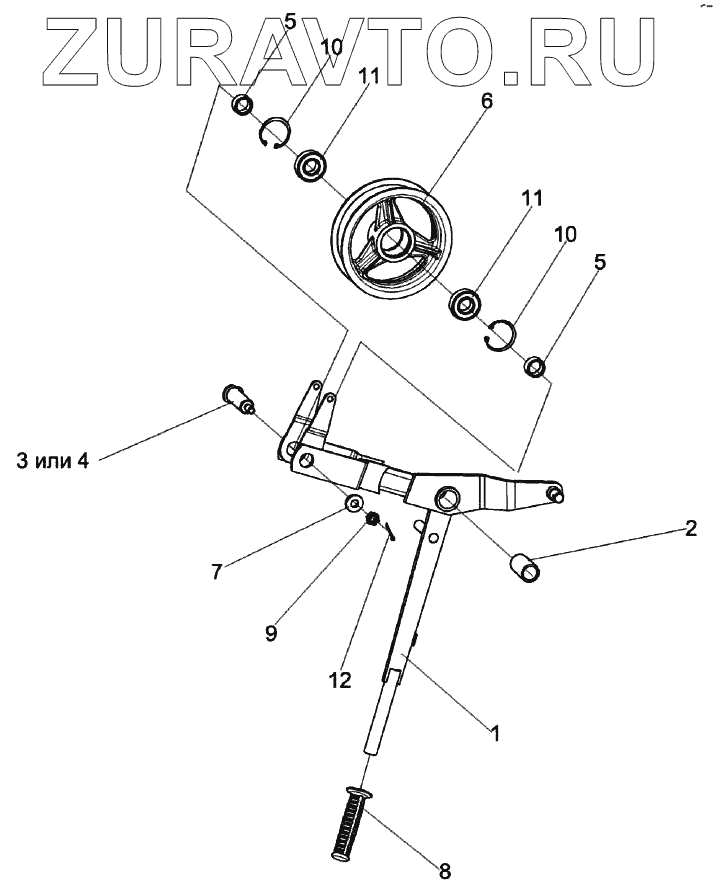 ZURAVTO.RU

5
10
11
6
11
10
5
3 или 4
2
7
9
12
1
8