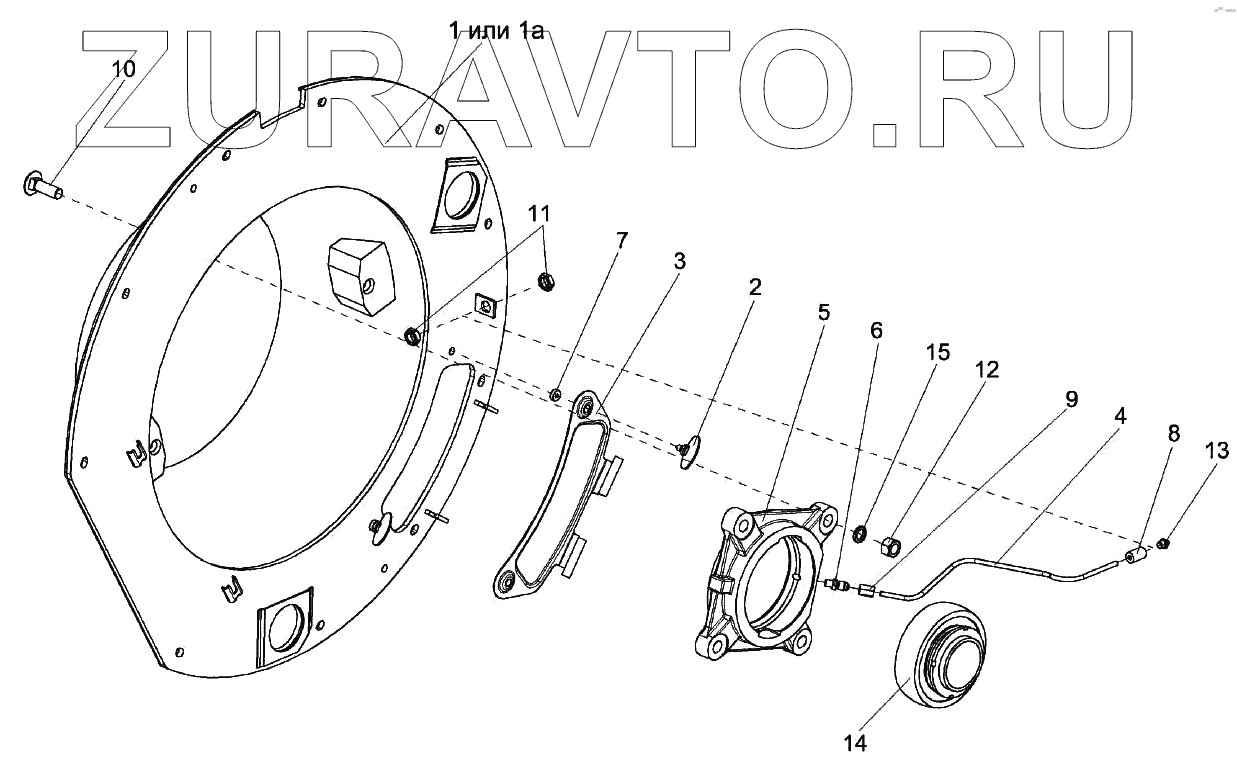 ZURAVTO.RU
1 или 1а
10
11
7
3
2
5
6
15
12
9
4
8
13
14