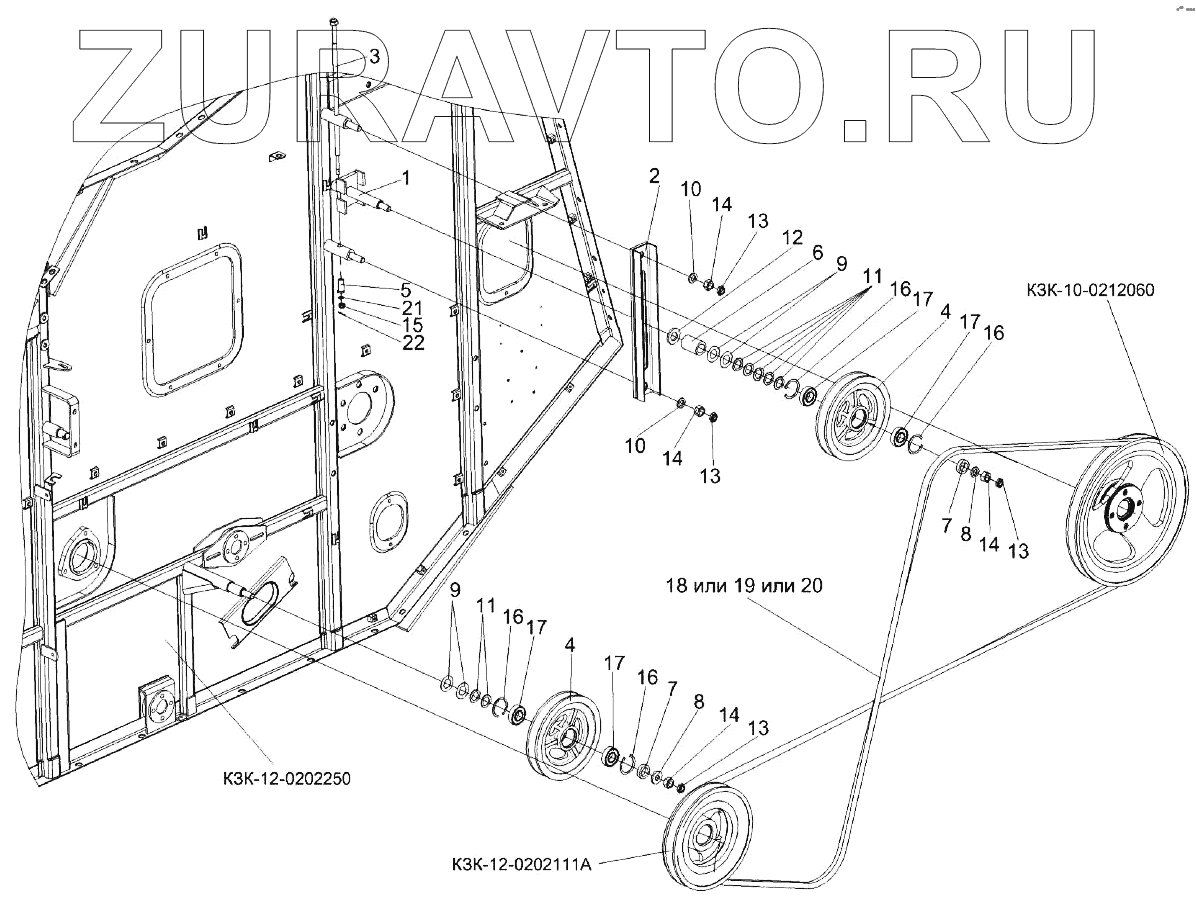 ZURAVTO.RU

3
1
2
10
14
13
12
6
9
11
16
17
4
17
16
КЗК-10-0212060
5
21
15
22
10
14
13
7
8
14
13
18 или 19 или 20
9
11
16
17
4
17
16
7
8
14
13
КЗК-12-0202250
КЗК-12-0202111А