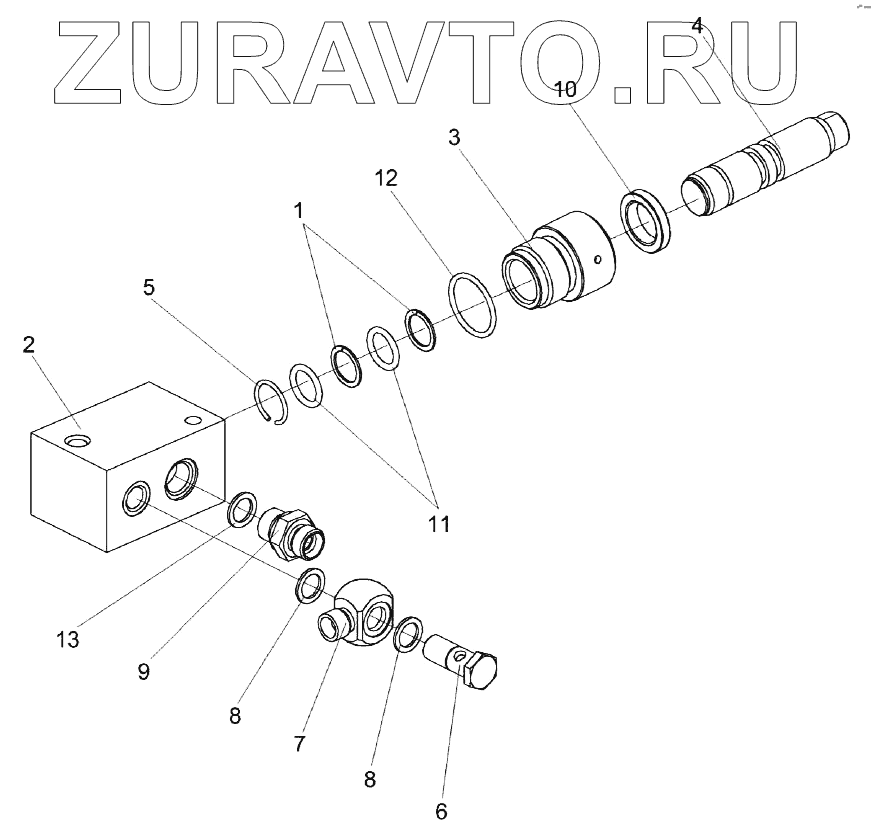 ZURAVTO.RU

4
10
3
12
1
5
2
11
13
9
8
7
8
6