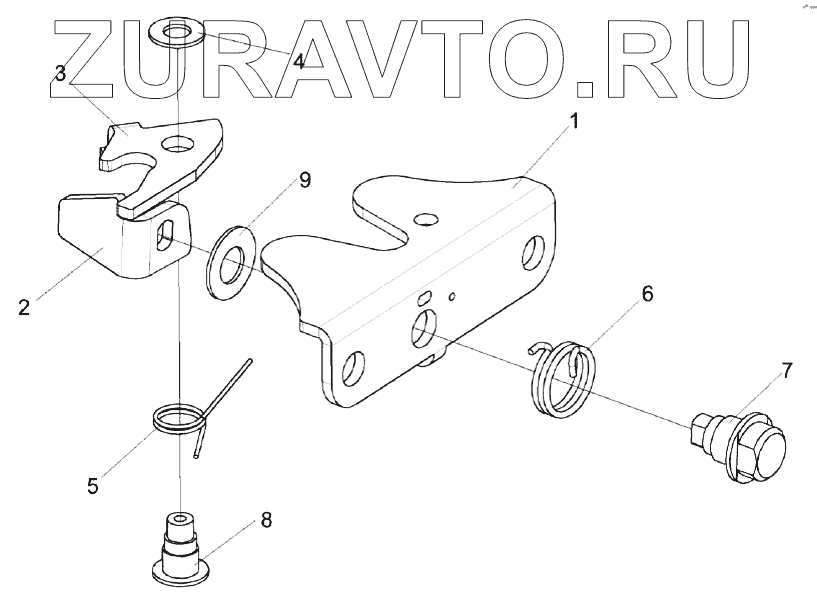 ZURAVTO.RU

3
4
1
9
2
6
7
5
8