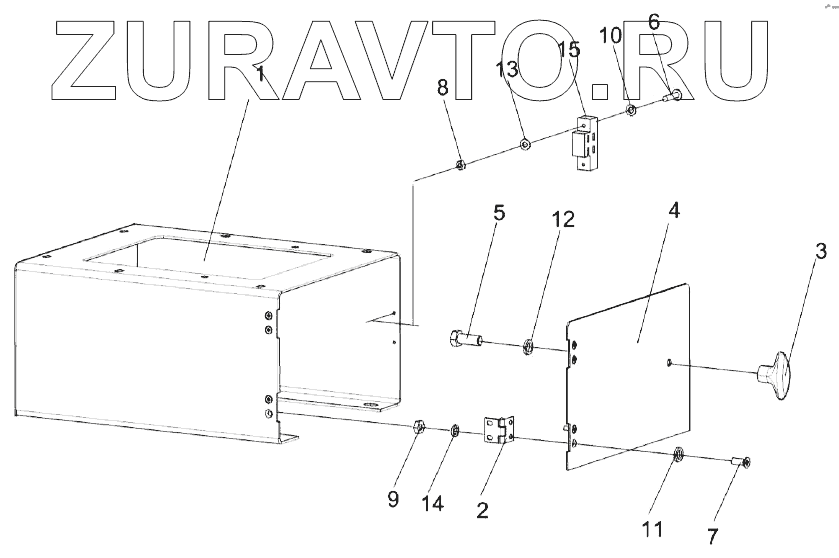 ZURAVTO.RU

1
8
13
15
10
6
5
12
4
3
9
14
2
11
7