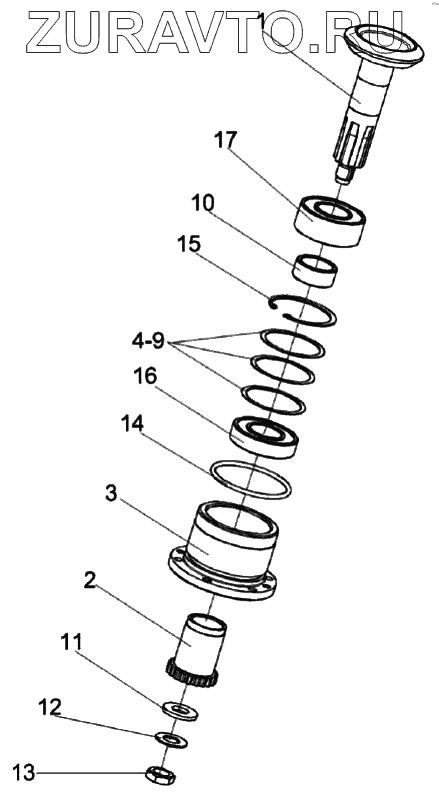 ZURAVTO.RU

1

17

10

15

4-9

16

14

3

2

11

12

13