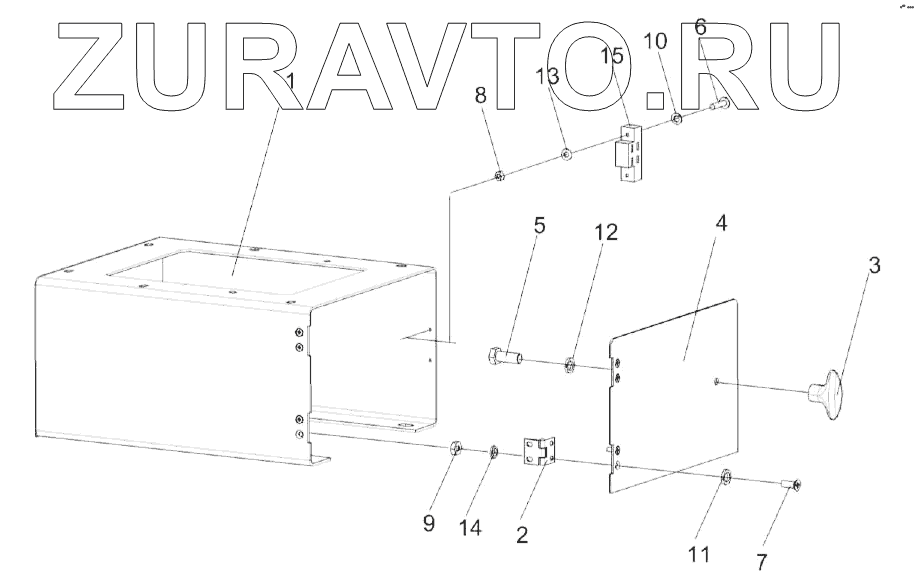 ZURAVTO.RU

1
8
13
15
10
6
5
12
4
3
9
14
2
11
7