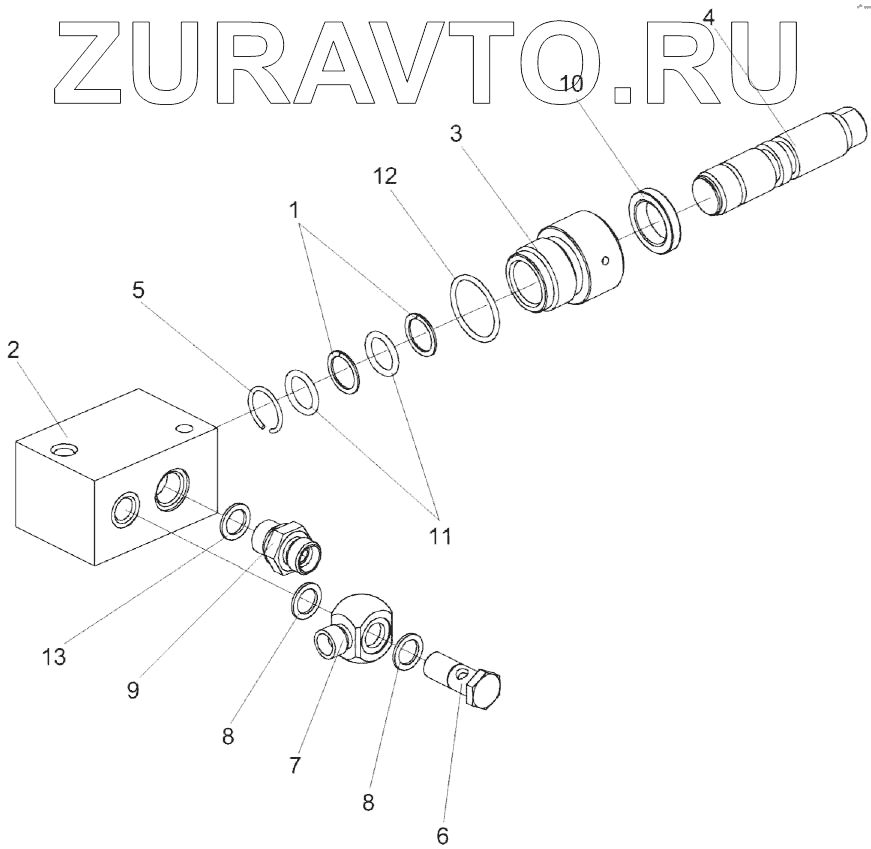 ZURAVTO.RU

4
10
3
12
1
5
2
11
13
9
8
7
8
6