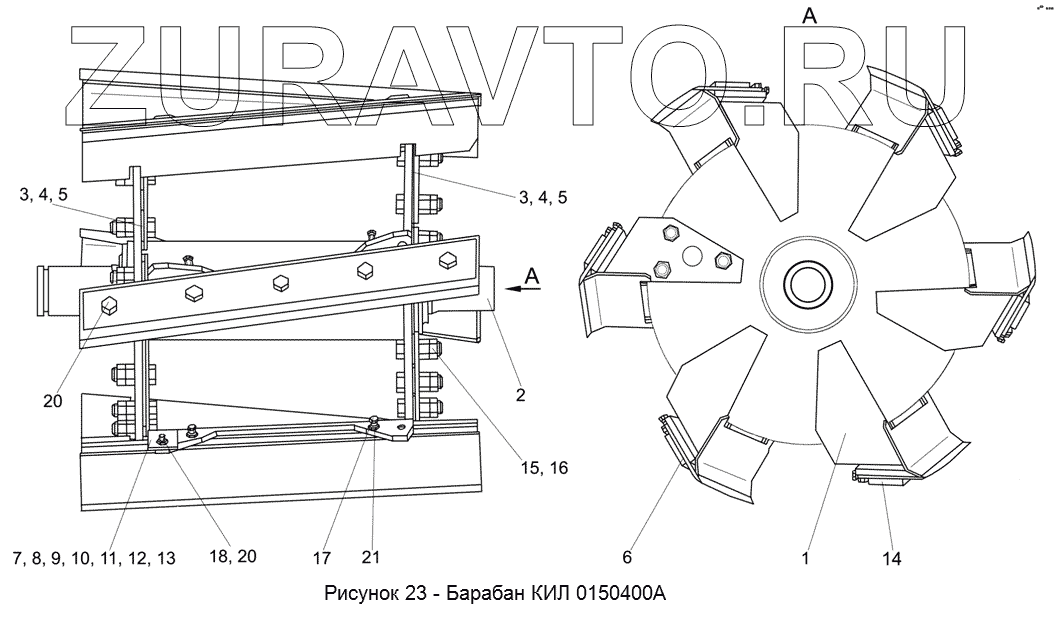 ZURAVTO.RU

A

3, 4, 5

3, 4, 5

A

20

2

15, 16

7, 8, 9, 10, 11, 12, 13

18, 20

17

21

6

1

14

Рисунок 23 - Барабан КИЛ 0150400А