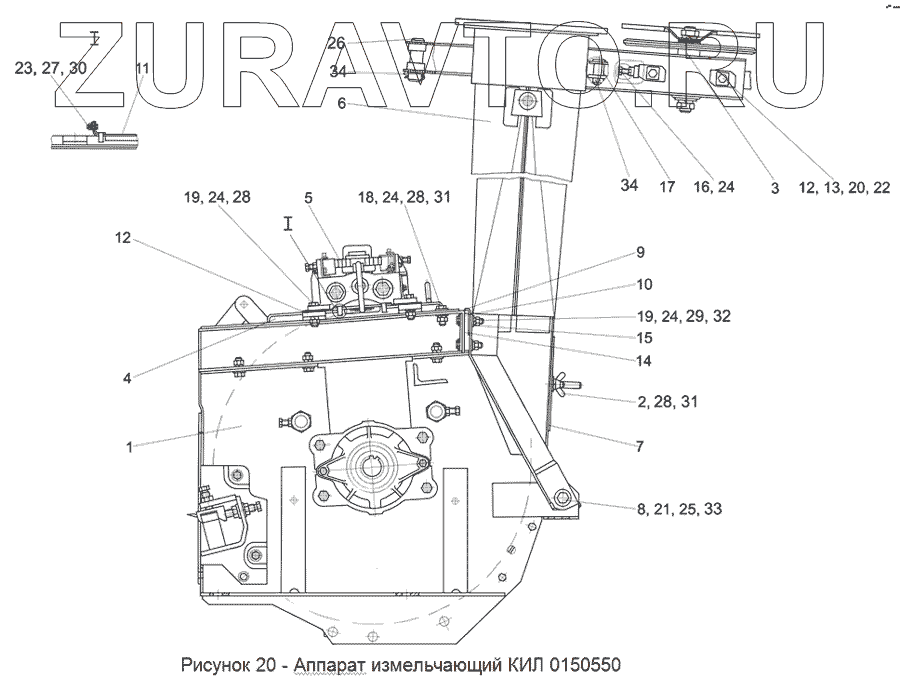 ZURAVTO.RU

I

23, 27, 30

11

26

34

6

34

17

16, 24

3

12, 13, 20, 22

19, 24, 28

5

18, 24, 28, 31

I

12

9

10

19, 24, 29, 32

15

14

4

2, 28, 31

1

7

8, 21, 25, 33

Рисунок 20 - Аппарат измельчающий КИЛ 0150550