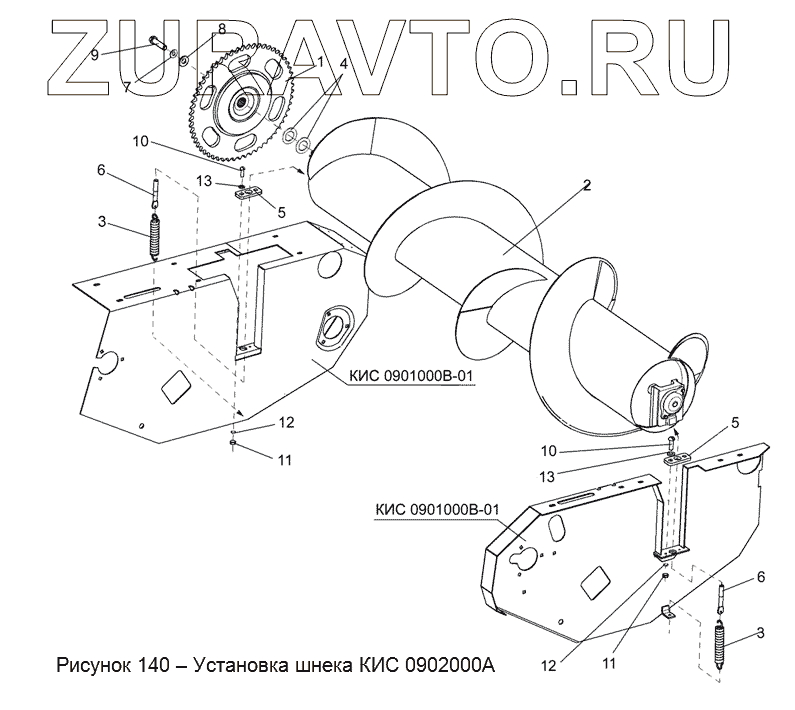 ZUPAVTO.RU

9
8
7
1
4
10
6
13
5
3
2
КИС 0901000В-01
12
11
5
10
13
КИС 0901000В-01
6
3
12
11

Рисунок 140 – Установка шнека КИС 0902000А