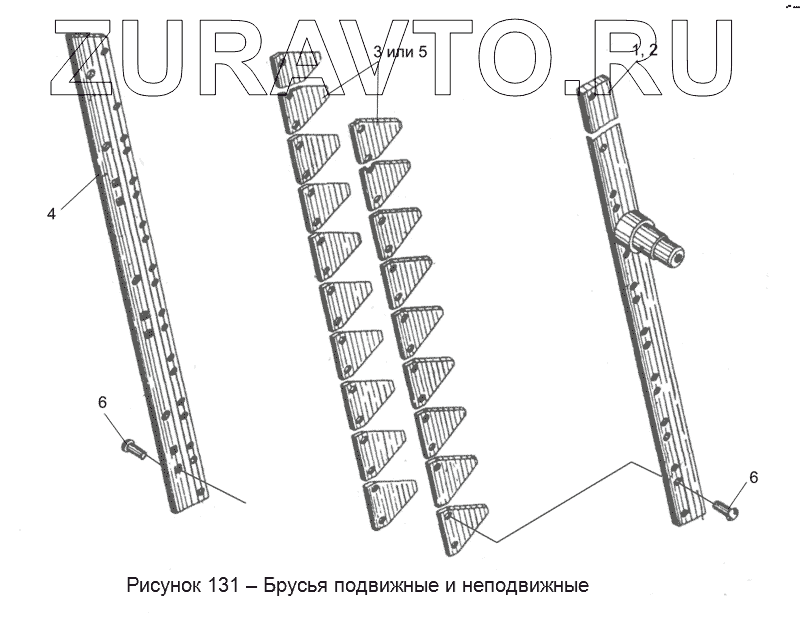 ZURAVTO.RU

3 или 5

1, 2

4

6

6

Рисунок 131 – Брусья подвижные и неподвижные