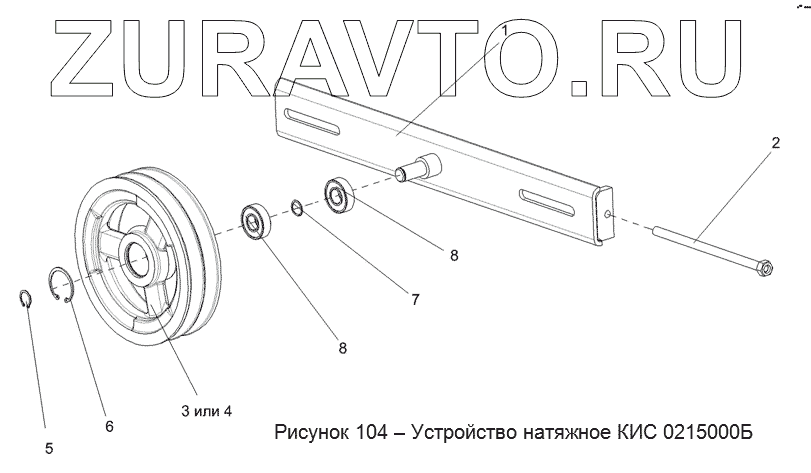 ZURAVTO.RU

1

2

8

7

8

3 или 4

6

5

Рисунок 104 – Устройство натяжное КИС 0215000Б