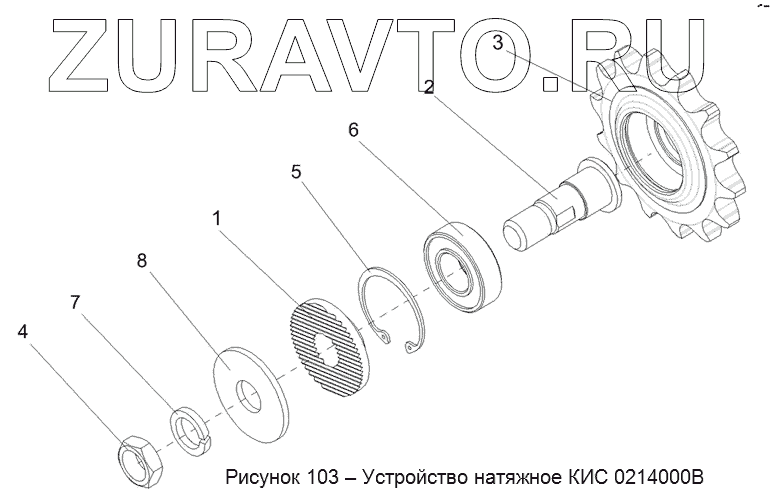 ZURAVTO.RU

3
2
6
5
1
8
7
4

Рисунок 103 – Устройство натяжное КИС 0214000В