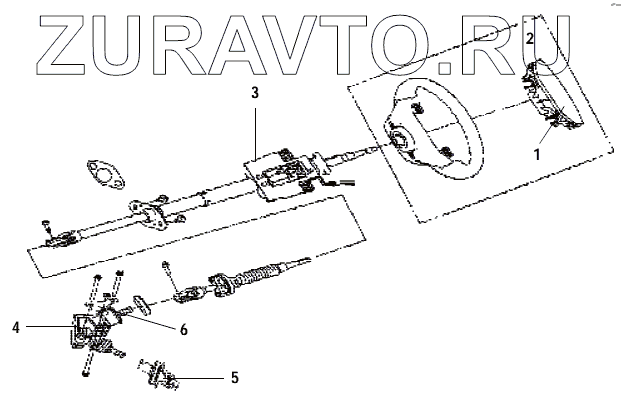 ZURAVTO.RU

2

3

1

4

6

5