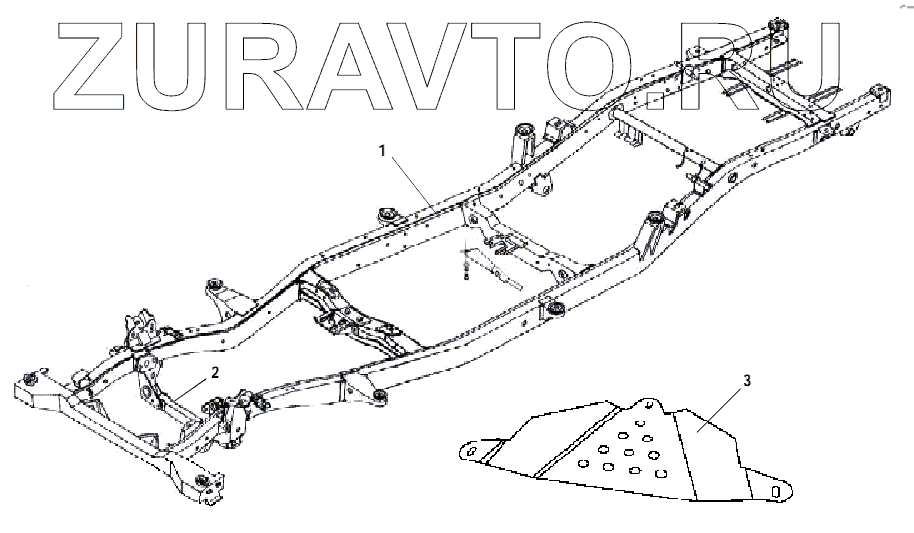 ZURAVTO.RU

1

2

3