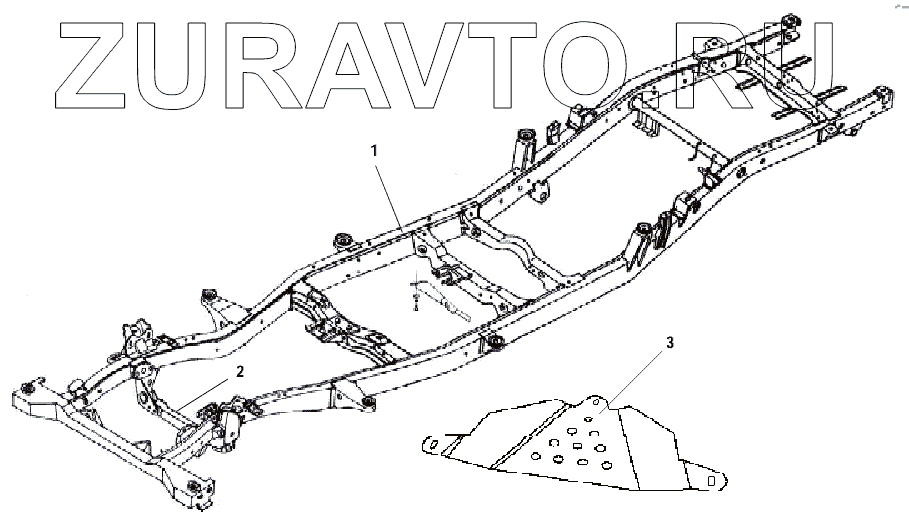 ZURAVTO.RU

1

2

3