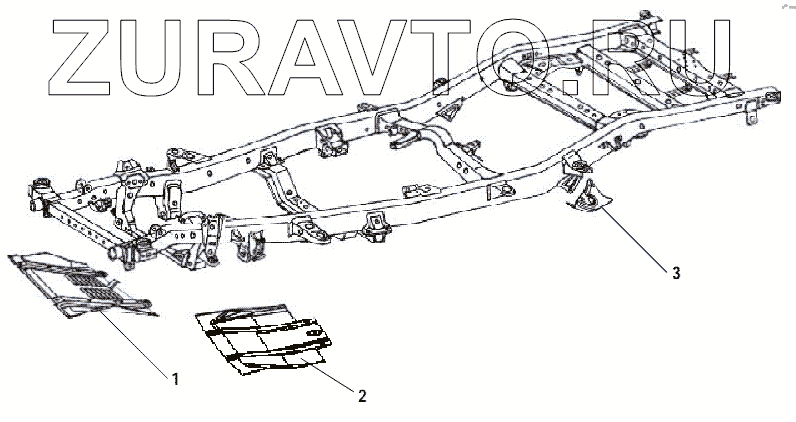 ZURAVTO.RU

3

1

2