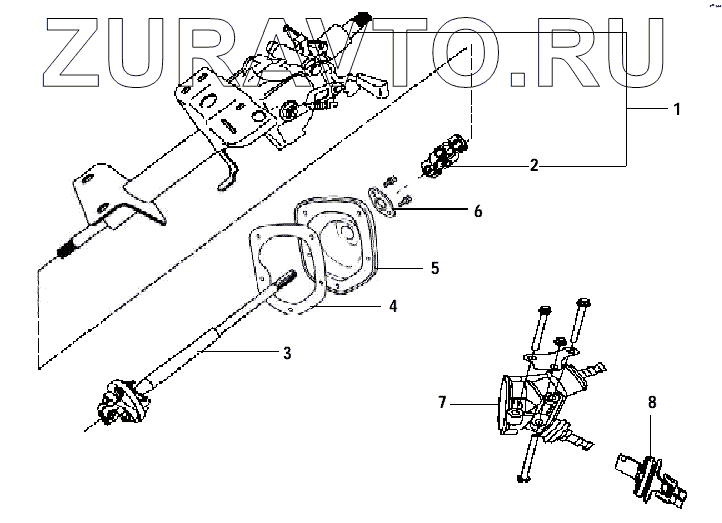 ZURAVTO.RU

1
2
6
5
4
3
7
8