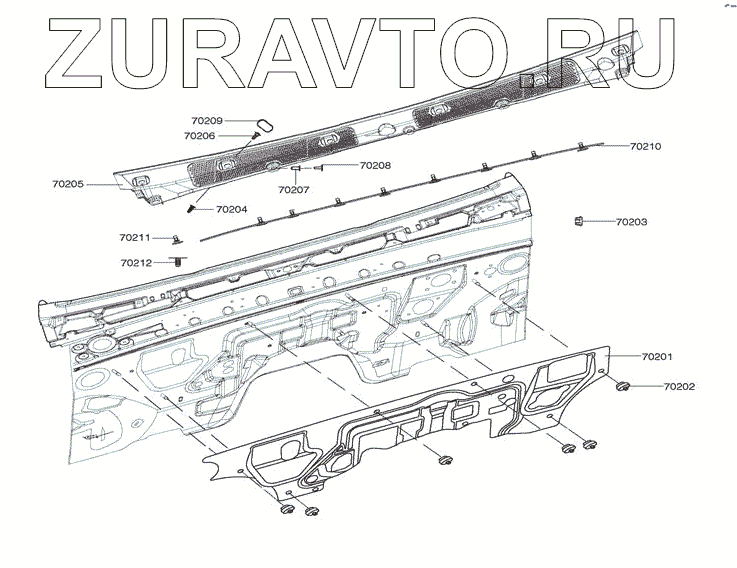 ZURAVTO.RU

70209
70206
70210
70208
70205
70207
70204
70203
70211
70212
70201
70202