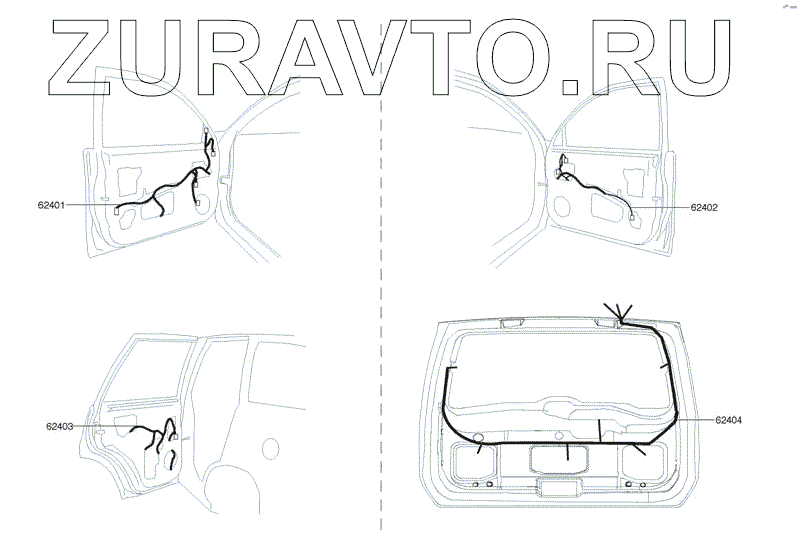 ZURAVTO.RU

62401

62402

62403

62404