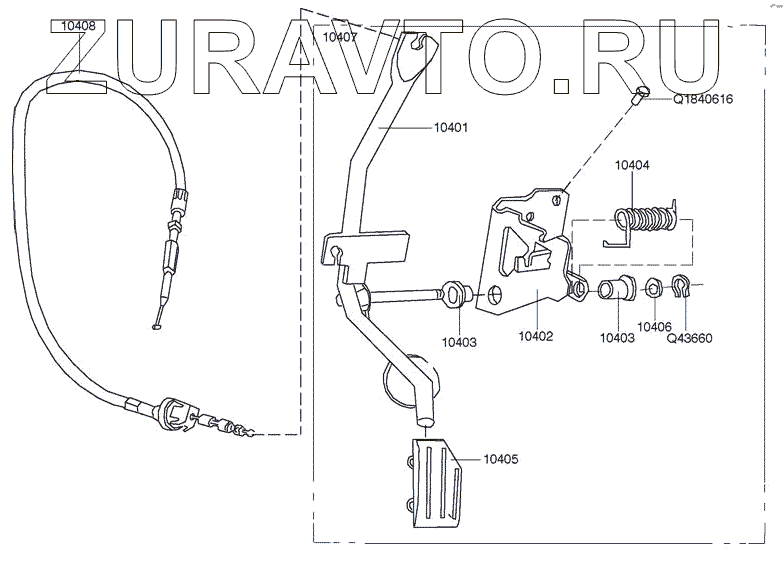 ZURAVTO.RU

10408
10407
Q1840616
10401
10404
10403
10402
10403
10406
Q43660
10405