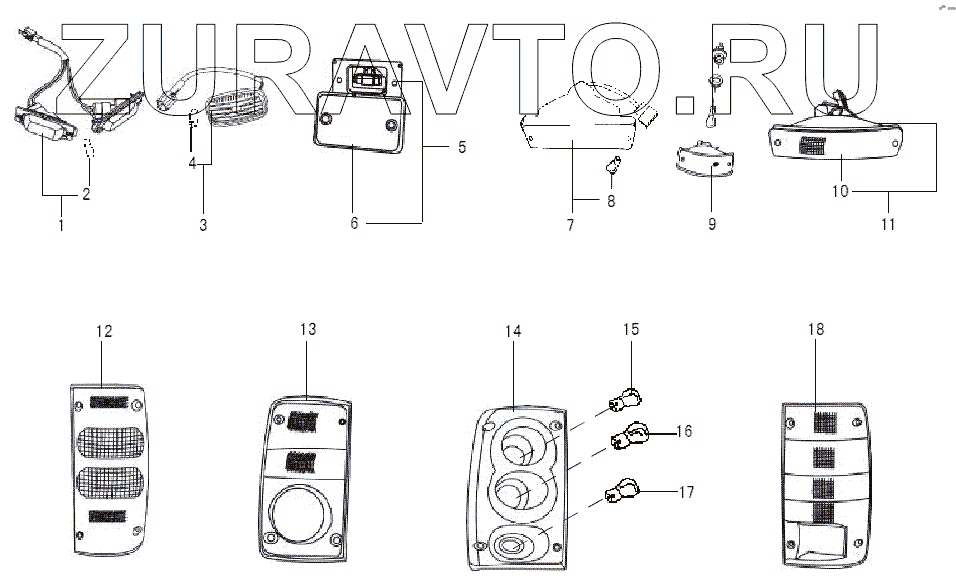 ZURAVTO.RU

1
2
3
4
5
6
7
8
9
10
11
12
13
14
15
16
17
18