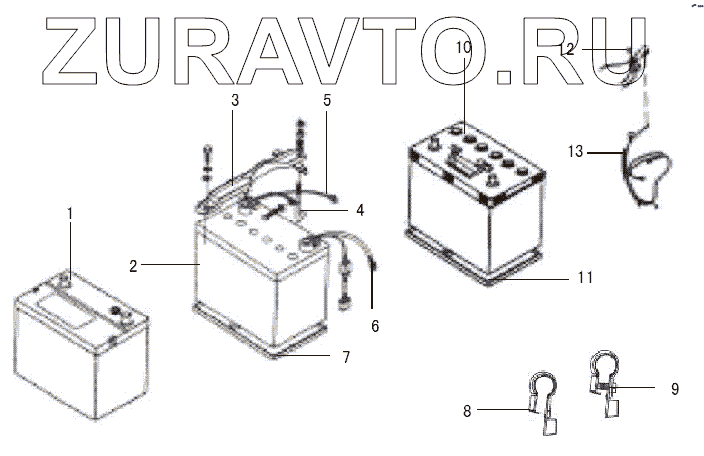 ZURAVTO.RU

10
12
3
5
13
4
1
2
11
6
7
9
8