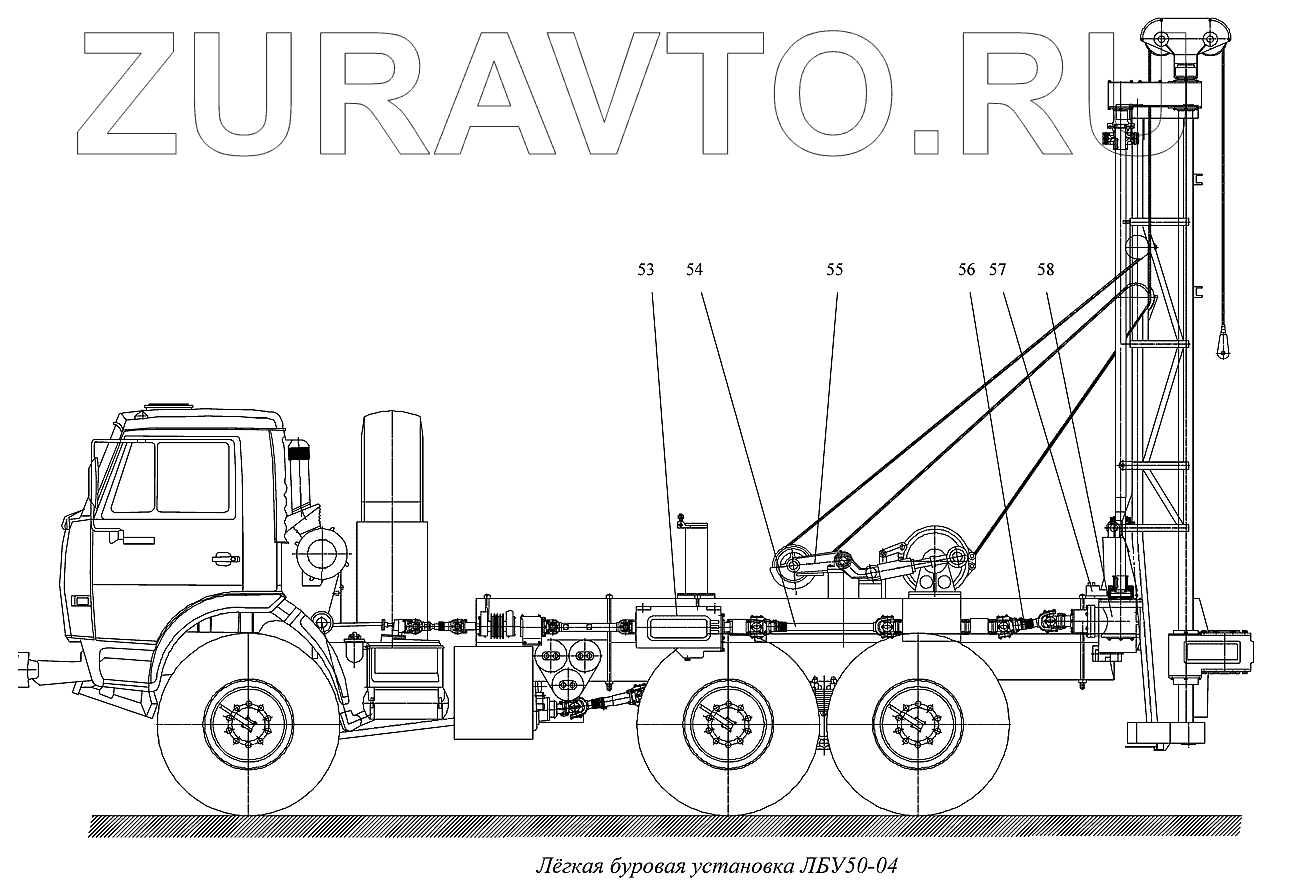 ZURAVTO.RU

53 54 55 56 57 58

Лёгкая буровая установка ЛБУ50-04