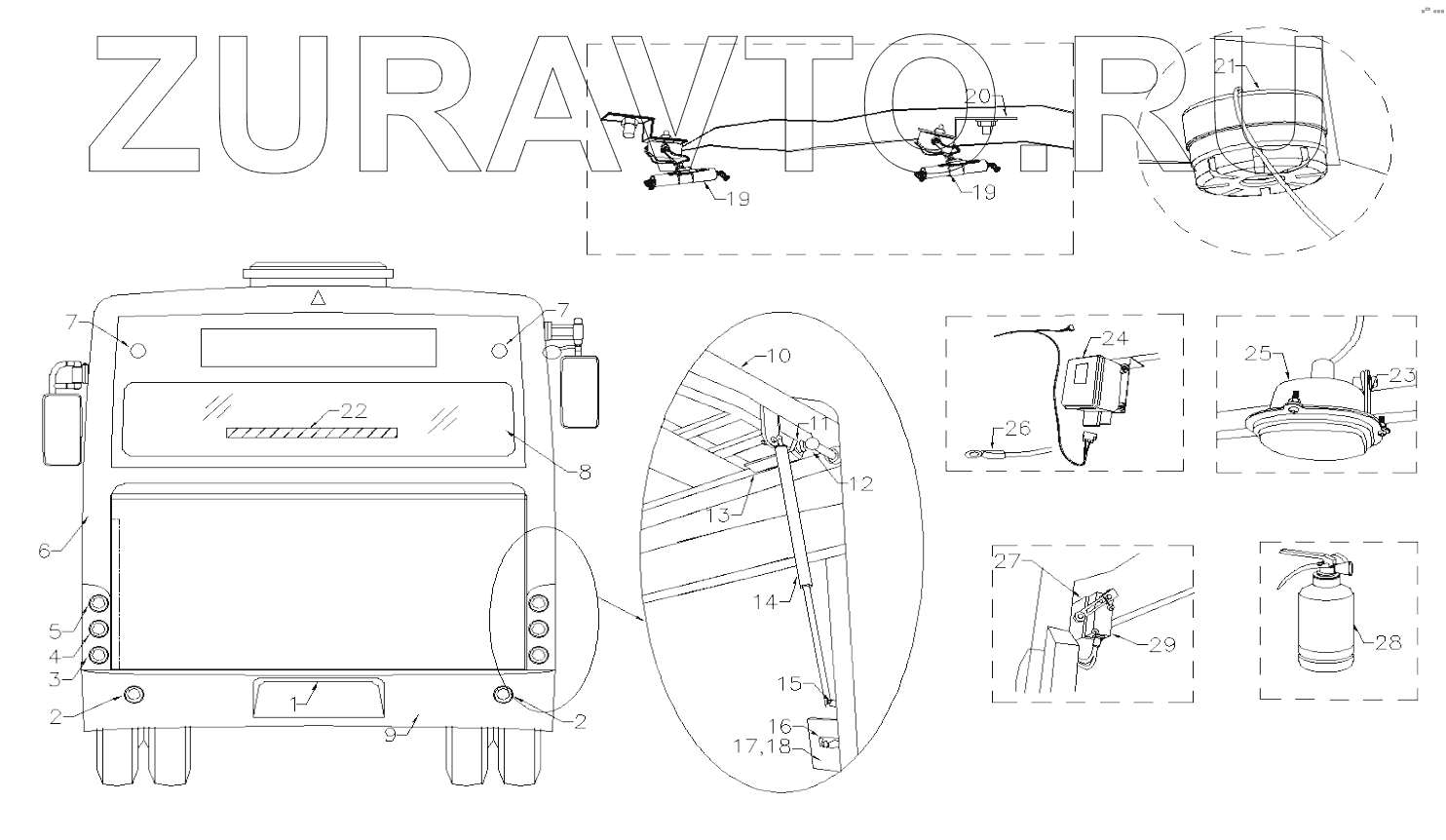 ZURAVTO.RU

21
20
19
19
7
7
22
8
6
5
4
3
2
1
9
2
10
11
12
13
14
15
16
17,18
24
26
25
23
27
29
28