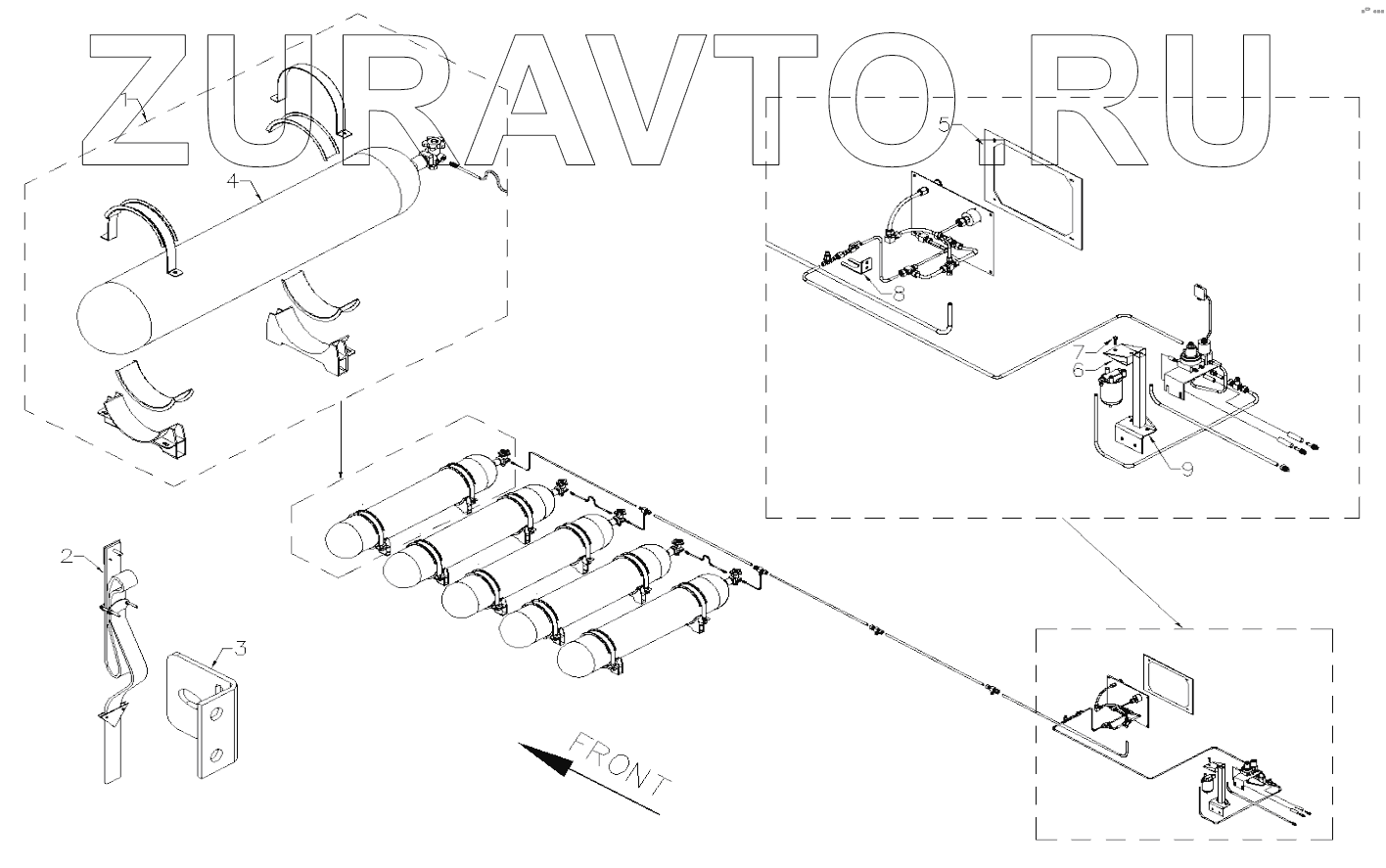 ZURAVTO.RU

1
4
5
8
7
6
9
2
3
FRONT