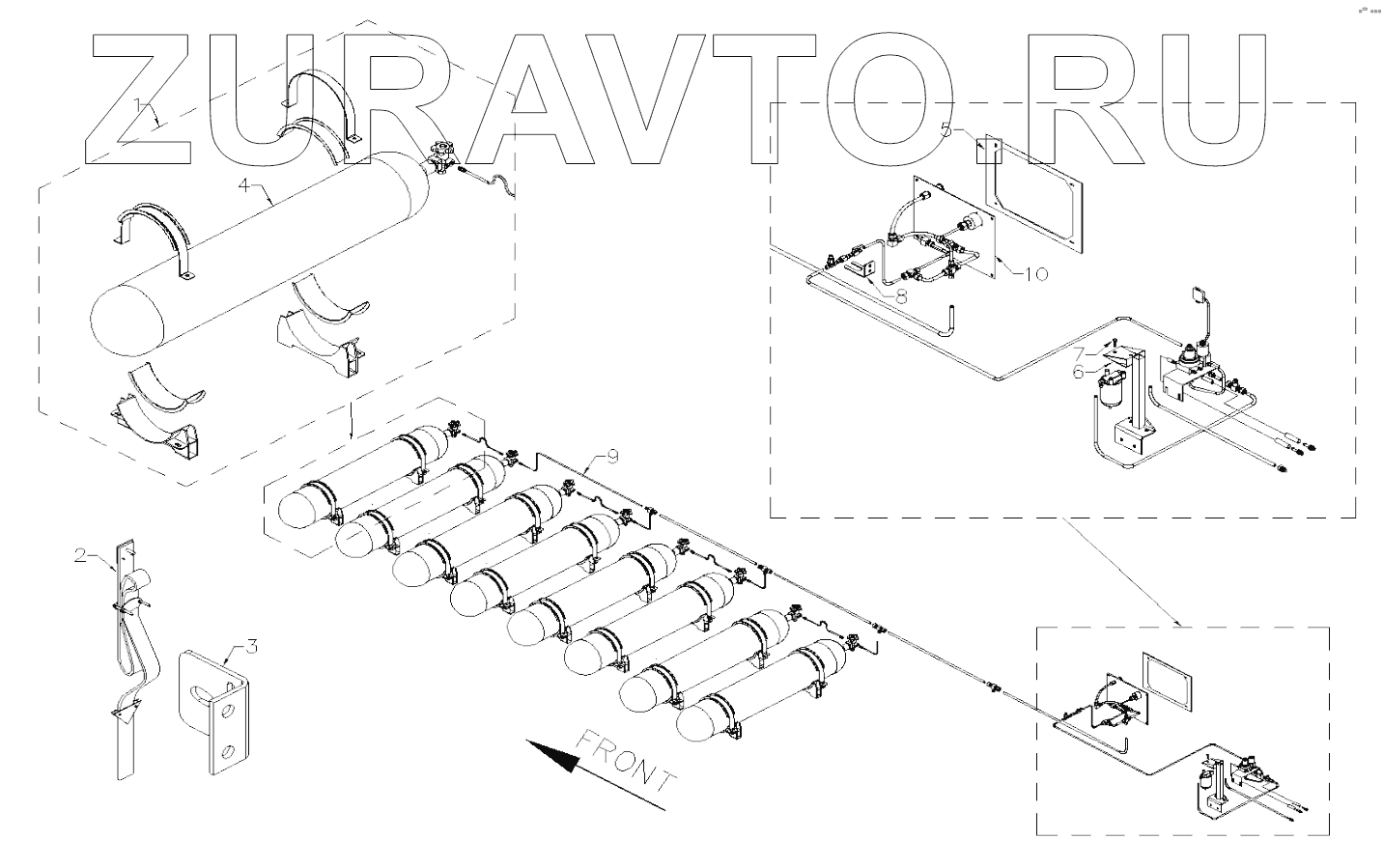 ZURAVTO.RU

1
4
5
10
8
7
6
9
2
3
FRONT