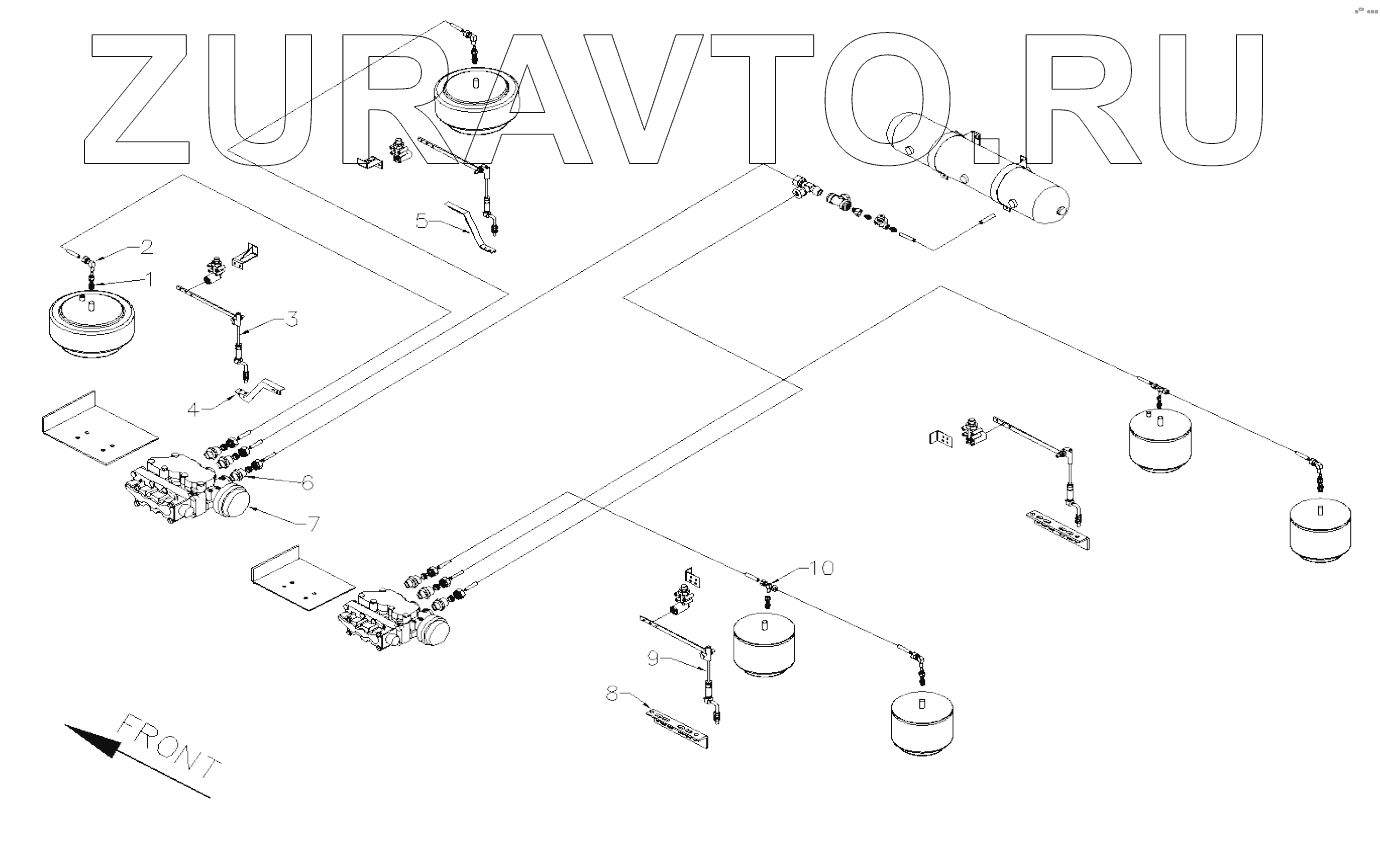 ZURAVTO.RU

5
2
1
3
4
6
7
10
9
8
FRONT