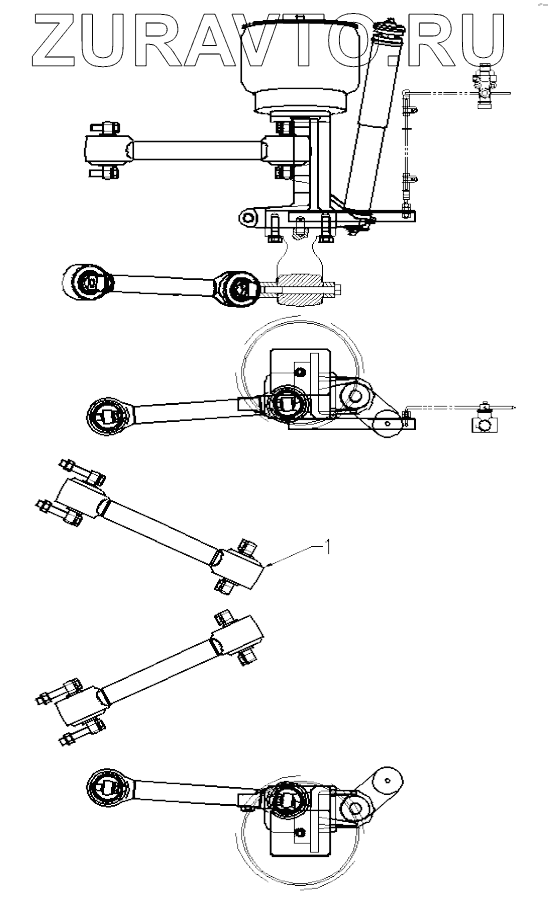 ZURAVTO.RU

1