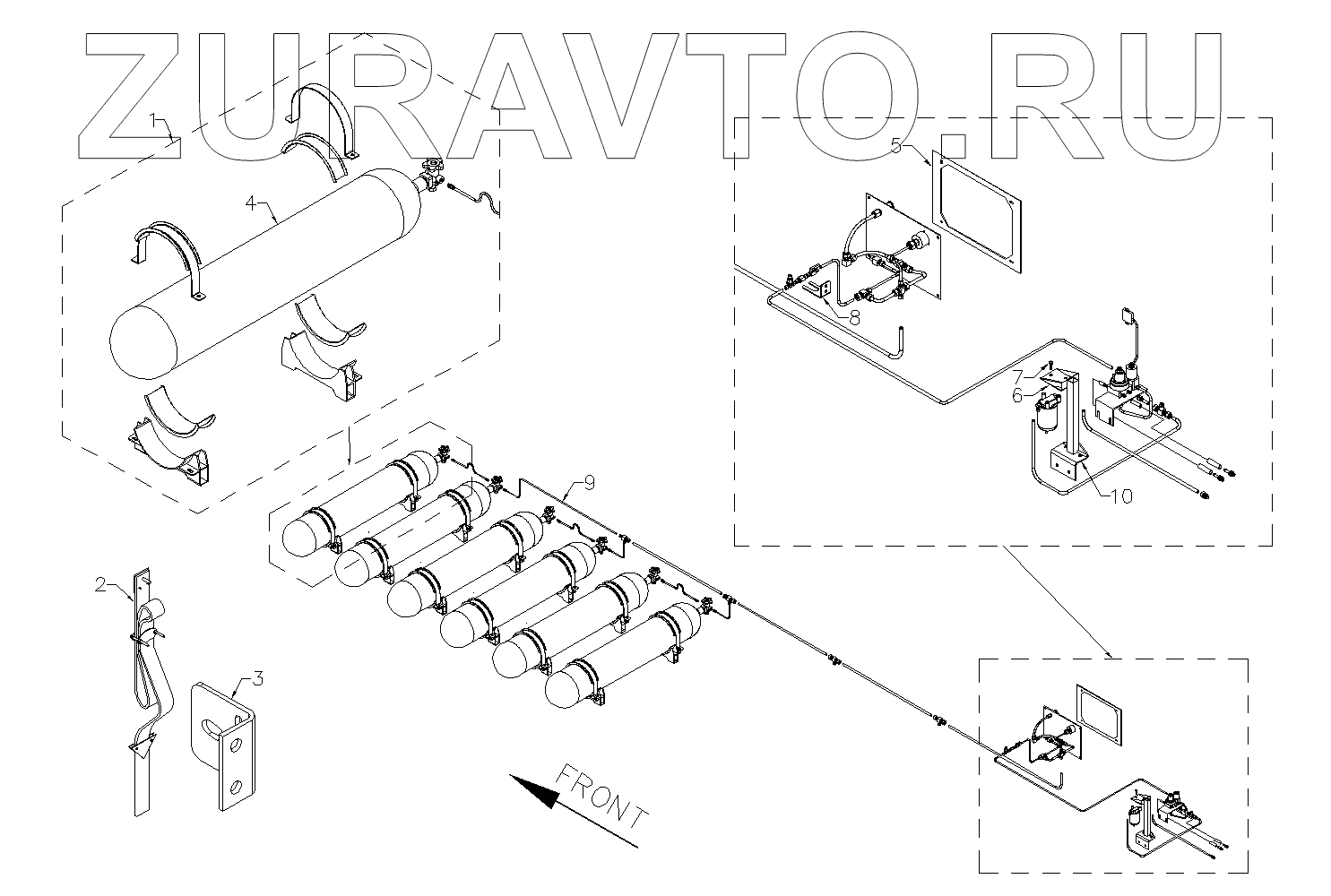 ZURAVTO.RU

1
4
5
8
7
6
10
9
2
3
FRONT