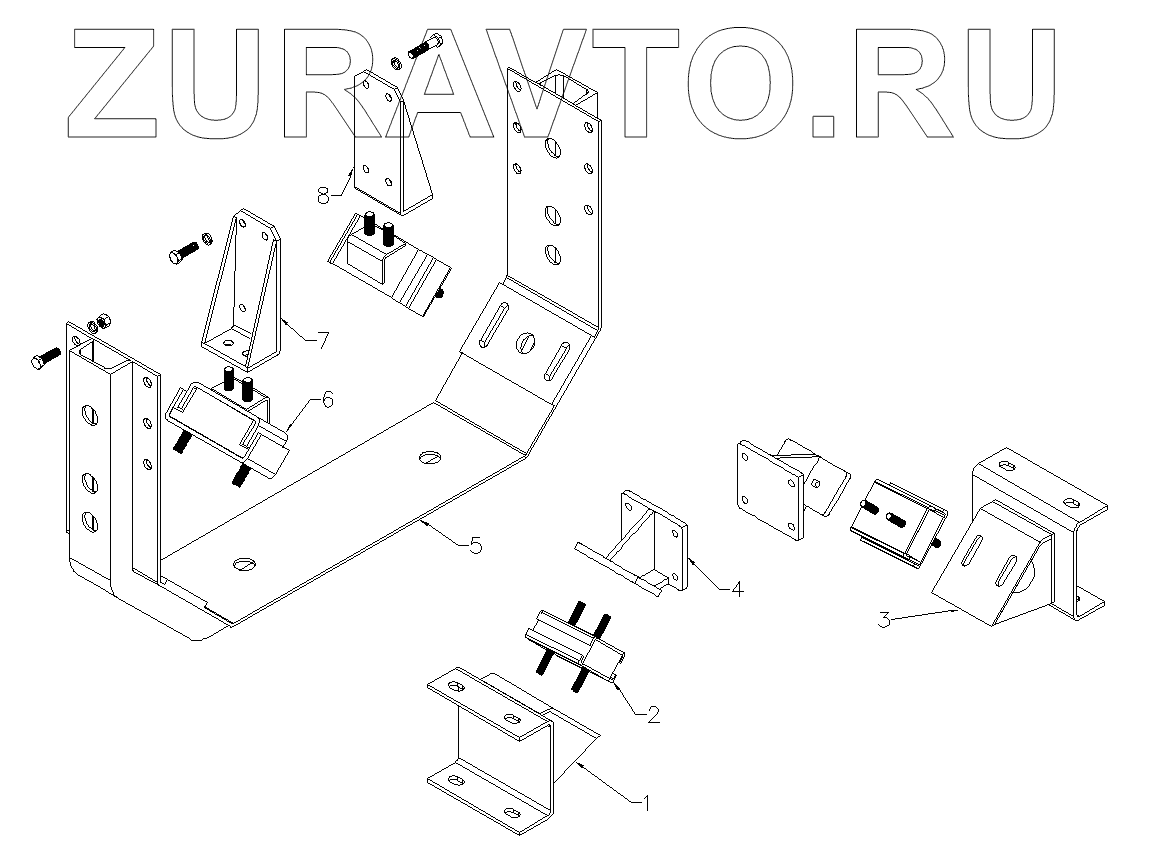 ZURAVTO.RU

8
7
6
5
4
3
2
1