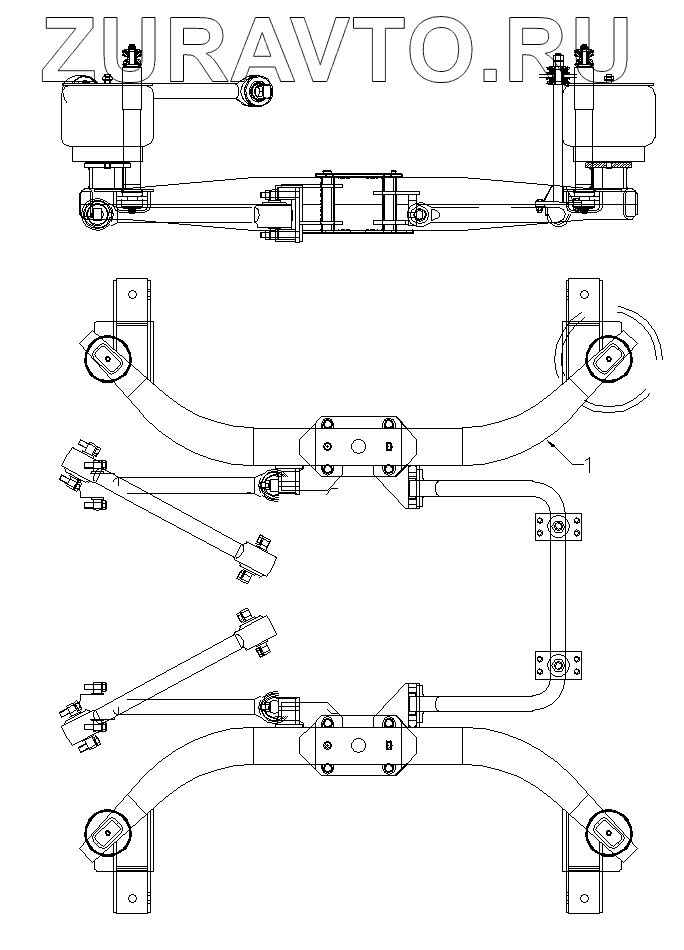 ZURAVTO.RU

1