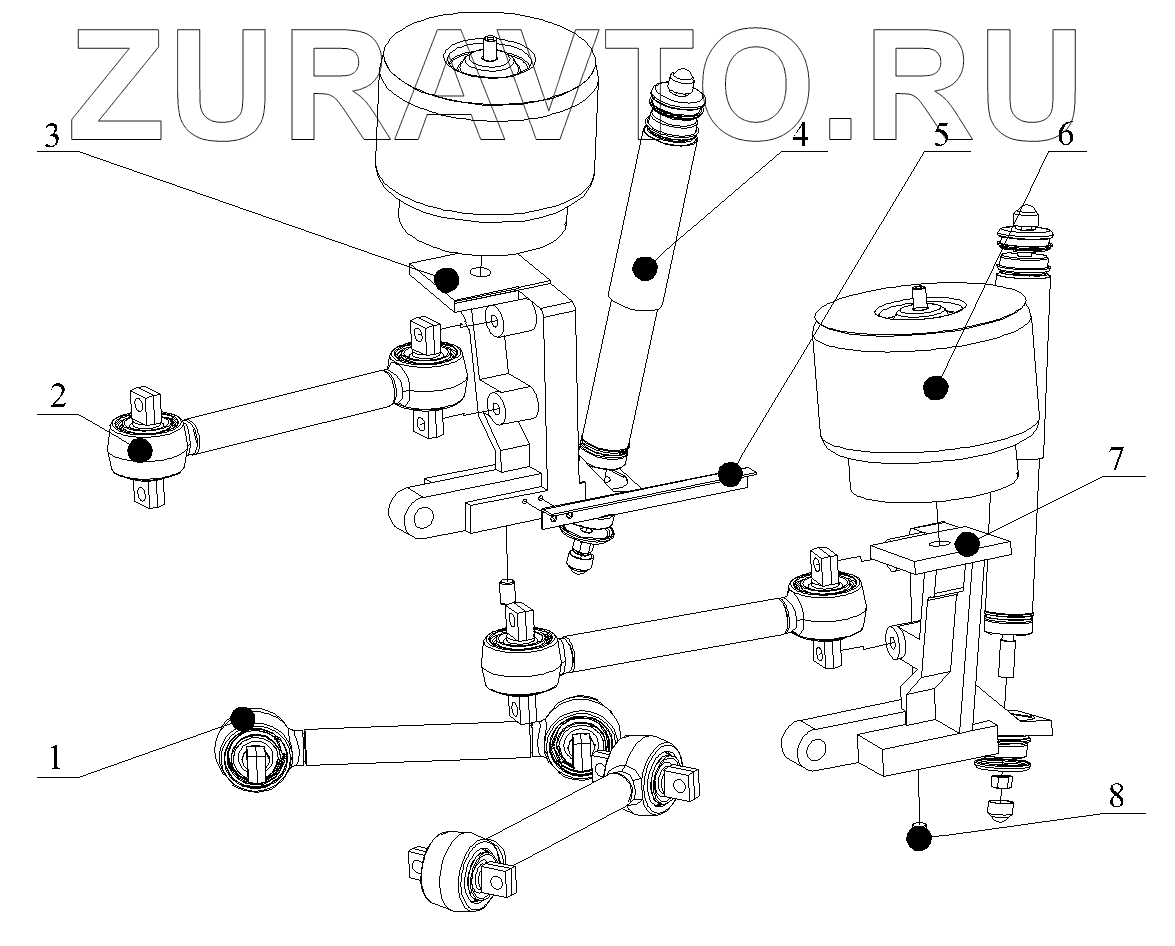 ZURAVTO.RU

3
4
5
6
2
7
1
8