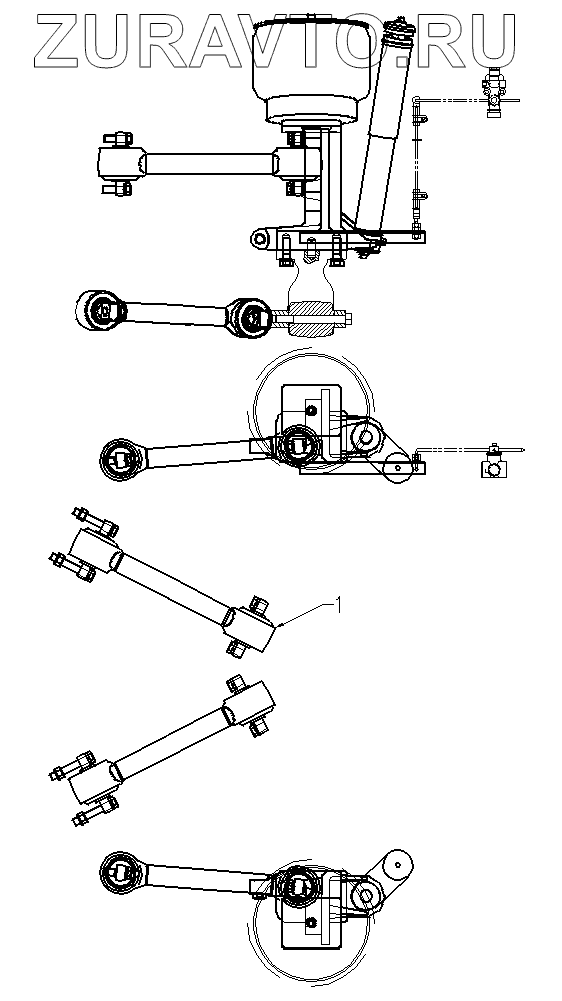 ZURAVTO.RU

1