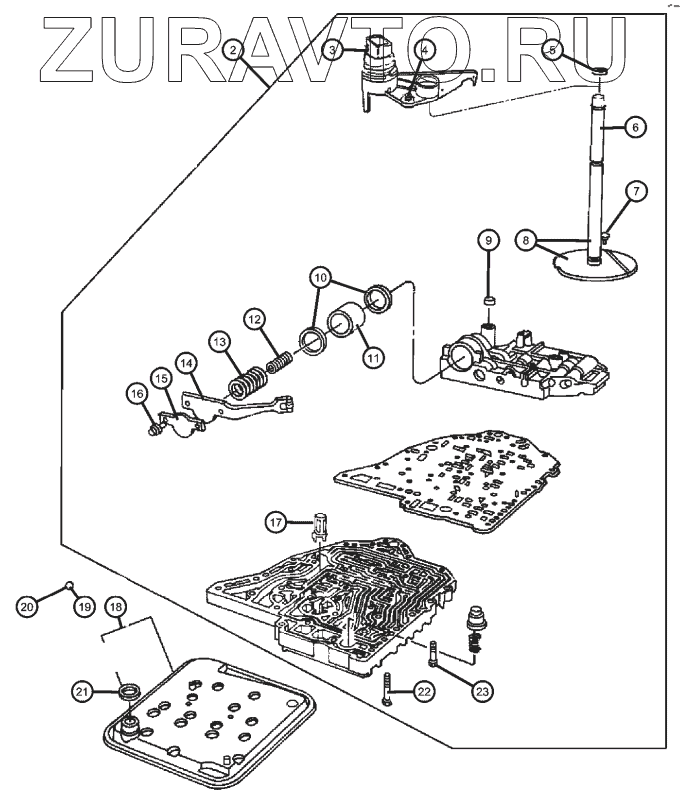 ZURAVTO.RU
2
3
4
5
6
7
8
9
10
11
12
13
14
15
16
17
18
19
20
21
22
23