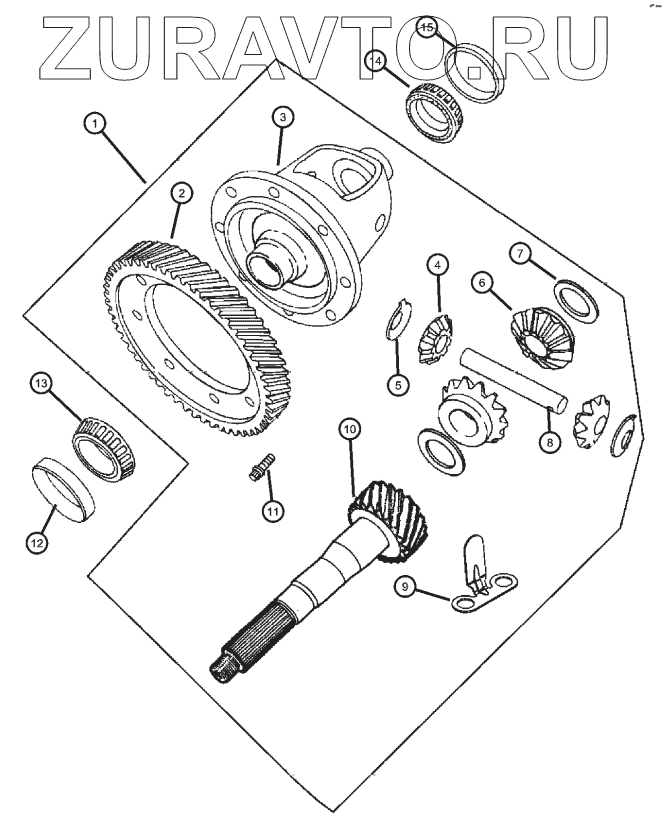 ZURAVTO.RU

15
14
1
3
2
7
4
6
5
8
13
10
11
12
9