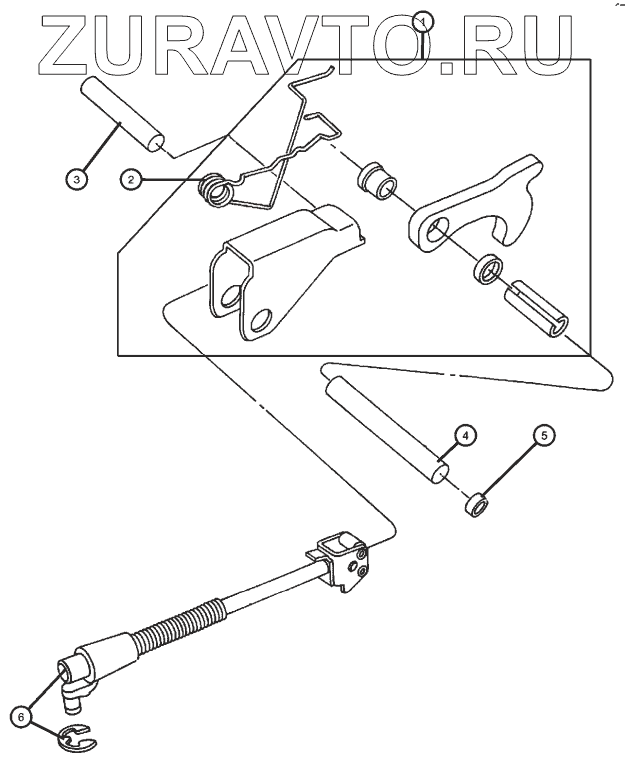 ZURAVTO.RU

1

3

2

4

5

6