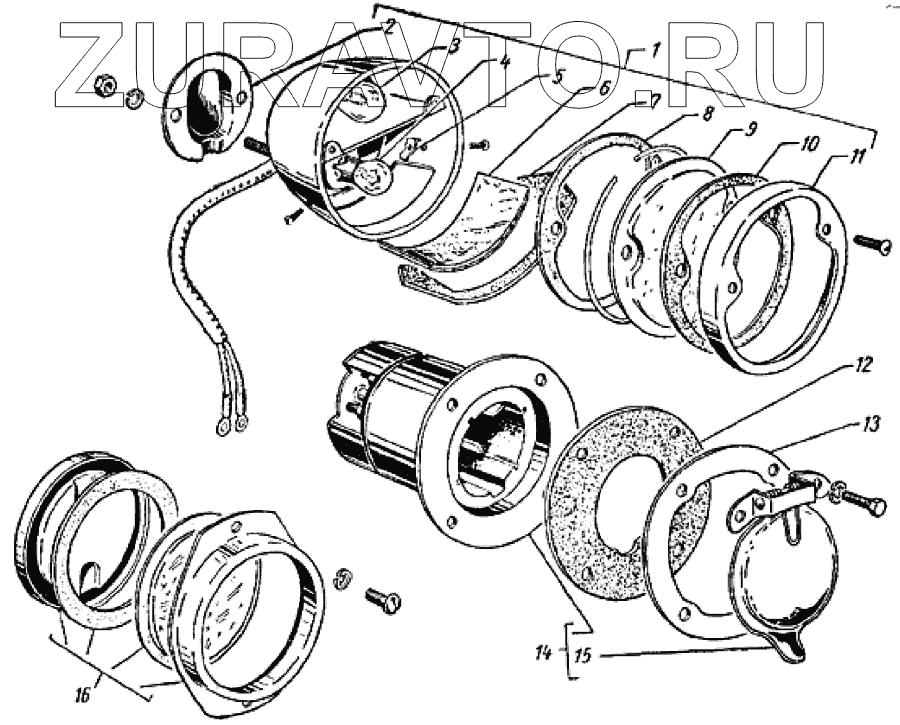 ZURAVTO.RU

2
3
4
5
6
1
7
8
9
10
11
12
13
14
15
16